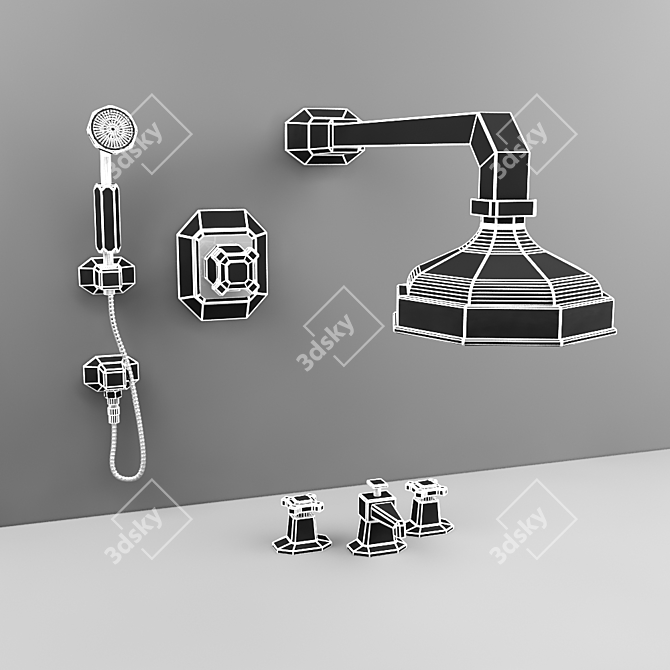 3dsky
3dsky
3dsky
3dsky
3dsky