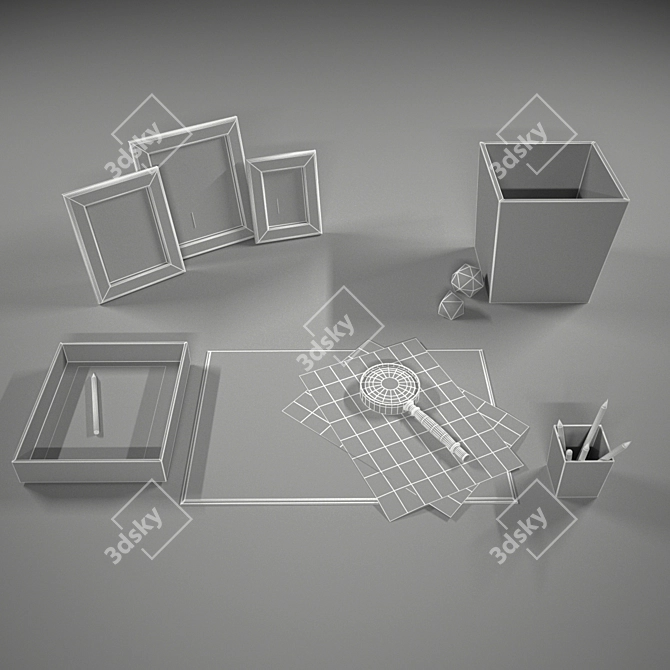 3dsky
3dsky
3dsky
3dsky
3dsky