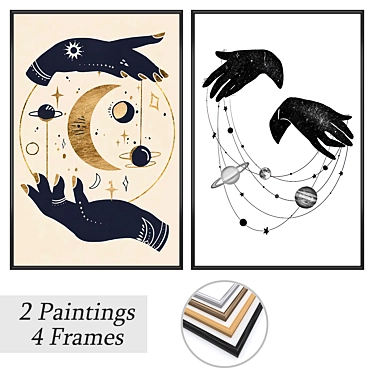 2 Paintings
4 Frames